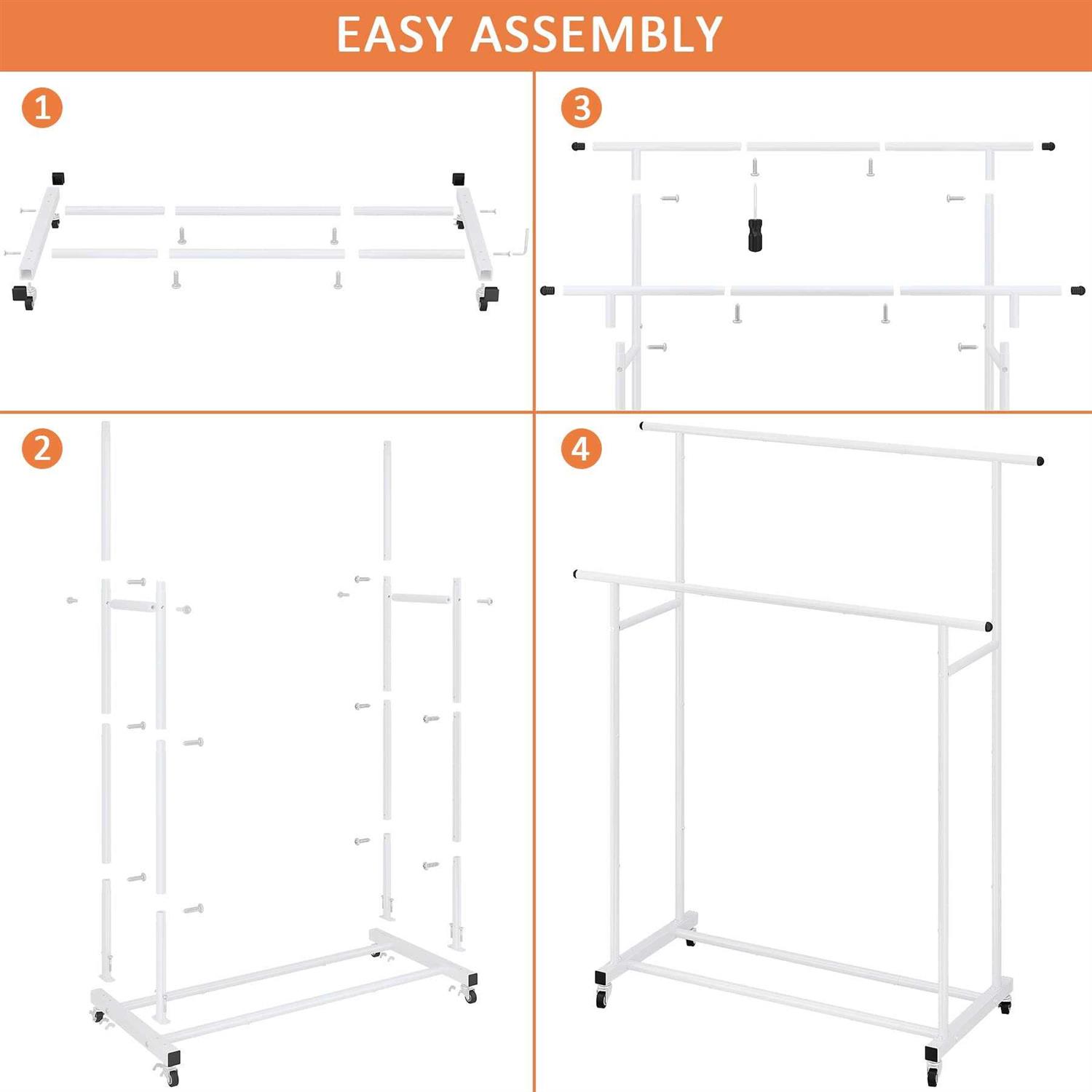 EASY ASSEMBLY

1

3

2

4