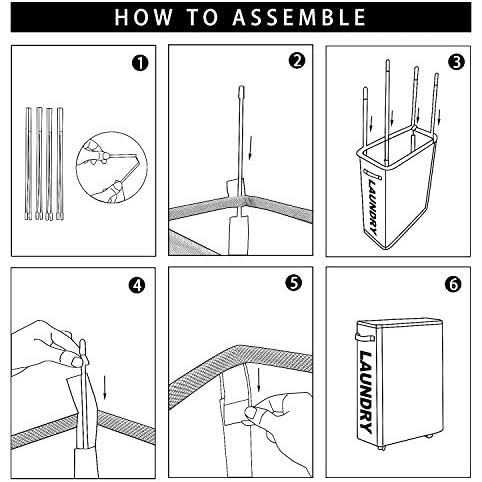 HOW TO ASSEMBLE

1

2

3

LAUNDRY

4

5

6

LAUNDRY