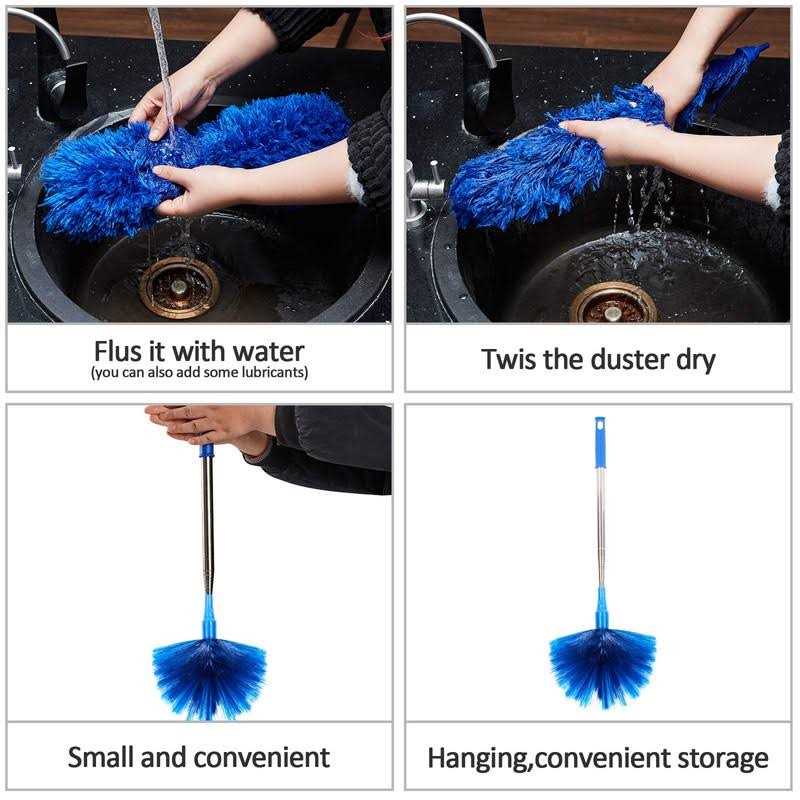 Flus it with water
(you can also add some lubricants)

Twis the duster dry

Small and convenient

Hanging,convenient storage