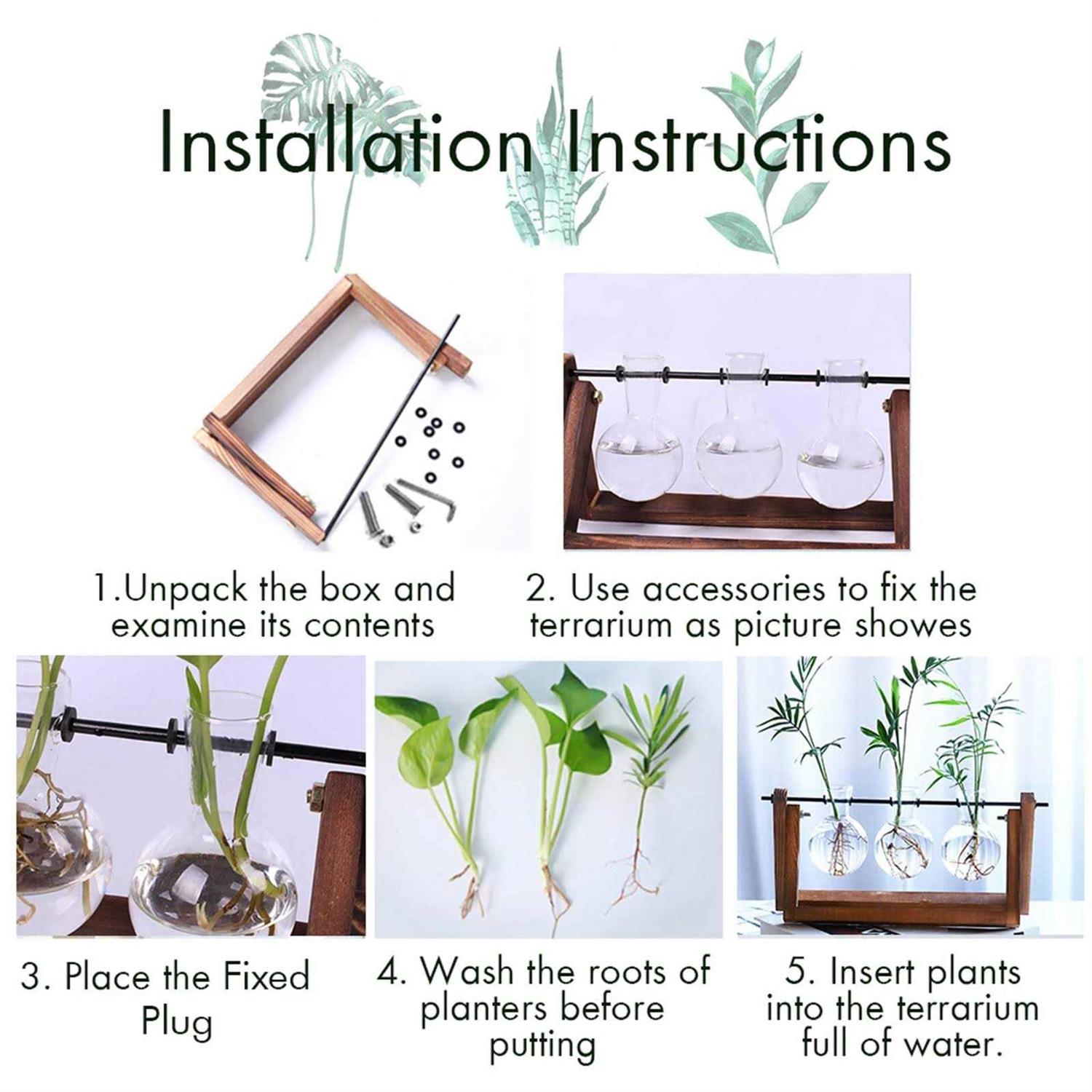 Installation Instructions

1.Unpack the box and examine its contents

2. Use accessories to fix the terrarium as picture showes

3. Place the Fixed Plug

4. Wash the roots of planters before putting

5. Insert plants into the terrarium full of water.